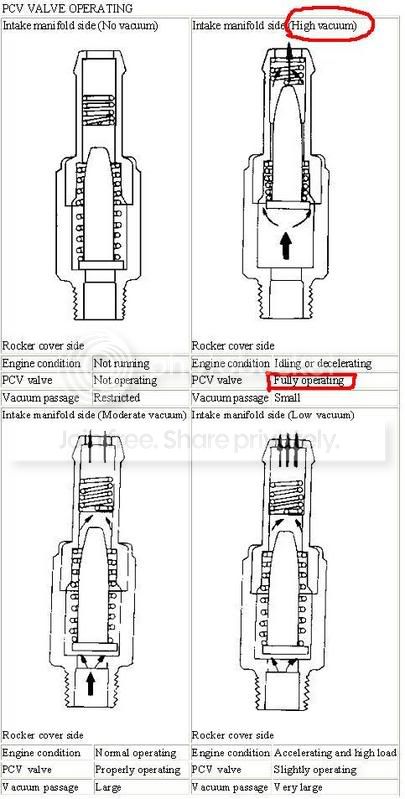 PCV VALVE OPERATING

Intake manifold side (No vacuum)

Rocker cover side

| Engine condition | Not running |
|---|---|
| PCV valve | Not operating |
| Vacuum passage | Restricted |

Intake manifold side (High vacuum)

Rocker cover side

| Engine condition | Idling or decelerating |
|---|---|
| PCV valve | Fully operating |
| Vacuum passage | Small |

Join free. Share privately.

Intake manifold side (Moderate vacuum)

Rocker cover side

| Engine condition | Normal operating |
|---|---|
| PCV valve | Properly operating |
| Vacuum passage | Large |

Intake manifold side (Low vacuum)

Rocker cover side

| Engine condition | Accelerating and high load |
|---|---|
| PCV valve | Slightly operating |
| Vacuum passage | Very large |