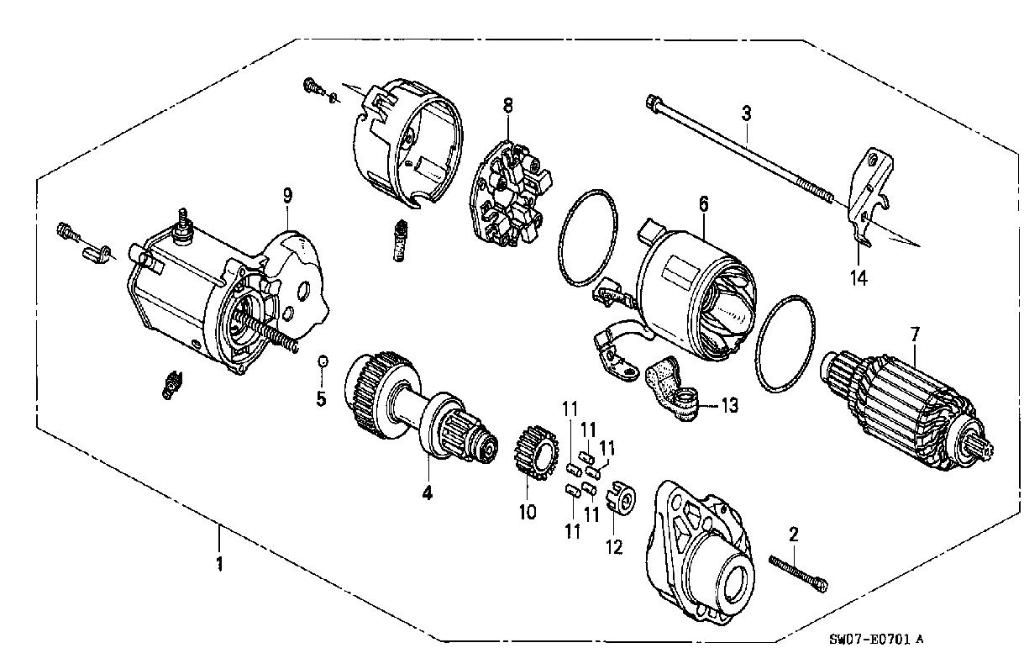 8
3
9
6
14
7
5
13
11
11
11
4
10
11
11
12
2
1
SW07-E0701 A