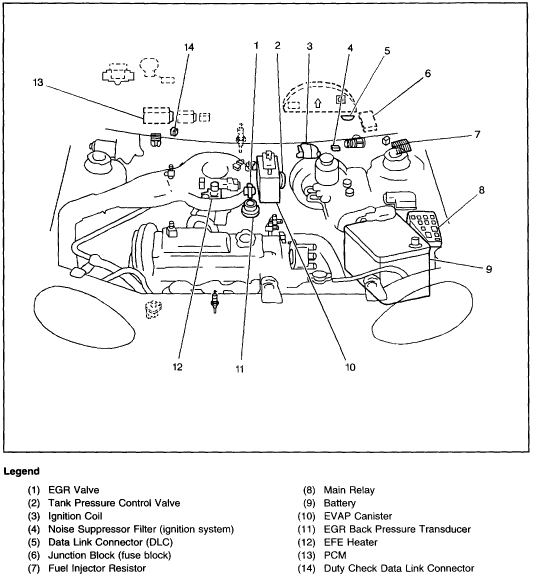 14
1
2
3
4
5
6
13
7
8
9
12
11
10

Legend

(1) EGR Valve
(2) Tank Pressure Control Valve
(3) Ignition Coil
(4) Noise Suppressor Filter (ignition system)
(5) Data Link Connector (DLC)
(6) Junction Block (fuse block)
(7) Fuel Injector Resistor

(8) Main Relay
(9) Battery
(10) EVAP Canister
(11) EGR Back Pressure Transducer
(12) EFE Heater
(13) PCM
(14) Duty Check Data Link Connector