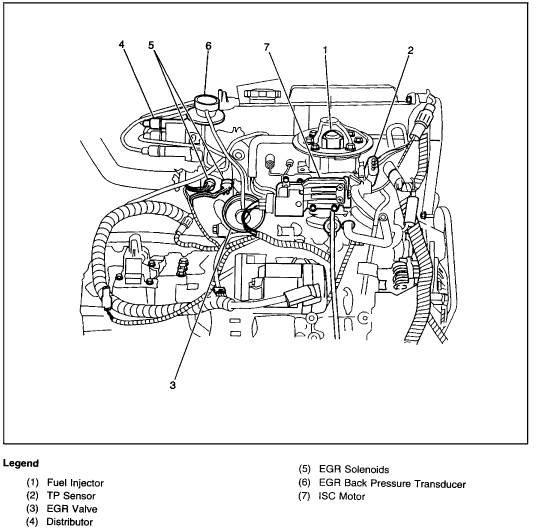 4
5
6
7
1
2
3

Legend

(1) Fuel Injector
(2) TP Sensor
(3) EGR Valve
(4) Distributor

(5) EGR Solenoids
(6) EGR Back Pressure Transducer
(7) ISC Motor