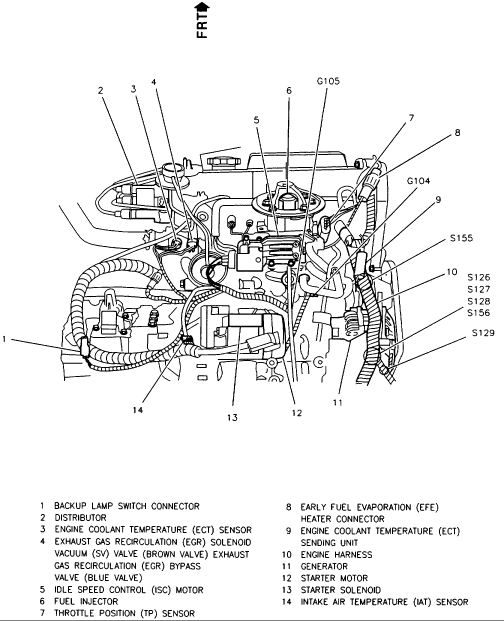 FRT

2
3
4
G105
6
5
7
8
G104
9
S155
10
S126
S127
S128
S156
S129
1
14
13
12
11

1 BACKUP LAMP SWITCH CONNECTOR
2 DISTRIBUTOR
3 ENGINE COOLANT TEMPERATURE (ECT) SENSOR
4 EXHAUST GAS RECIRCULATION (EGR) SOLENOID VACUUM (SV) VALVE (BROWN VALVE) EXHAUST GAS RECIRCULATION (EGR) BYPASS VALVE (BLUE VALVE)
5 IDLE SPEED CONTROL (ISC) MOTOR
6 FUEL INJECTOR
7 THROTTLE POSITION (TP) SENSOR

8 EARLY FUEL EVAPORATION (EFE) HEATER CONNECTOR
9 ENGINE COOLANT TEMPERATURE (ECT) SENDING UNIT
10 ENGINE HARNESS
11 GENERATOR
12 STARTER MOTOR
13 STARTER SOLENOID
14 INTAKE AIR TEMPERATURE (IAT) SENSOR