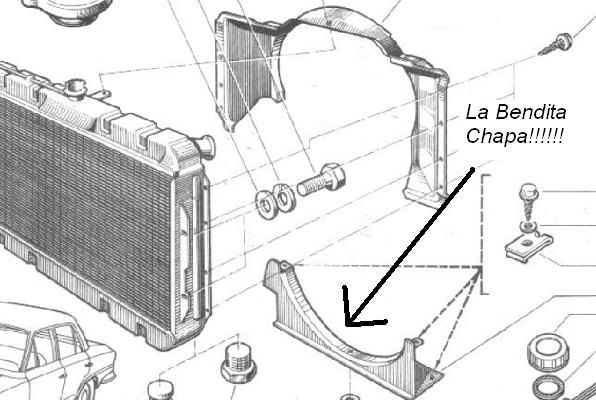 La Bendita Chapa!!!!!!